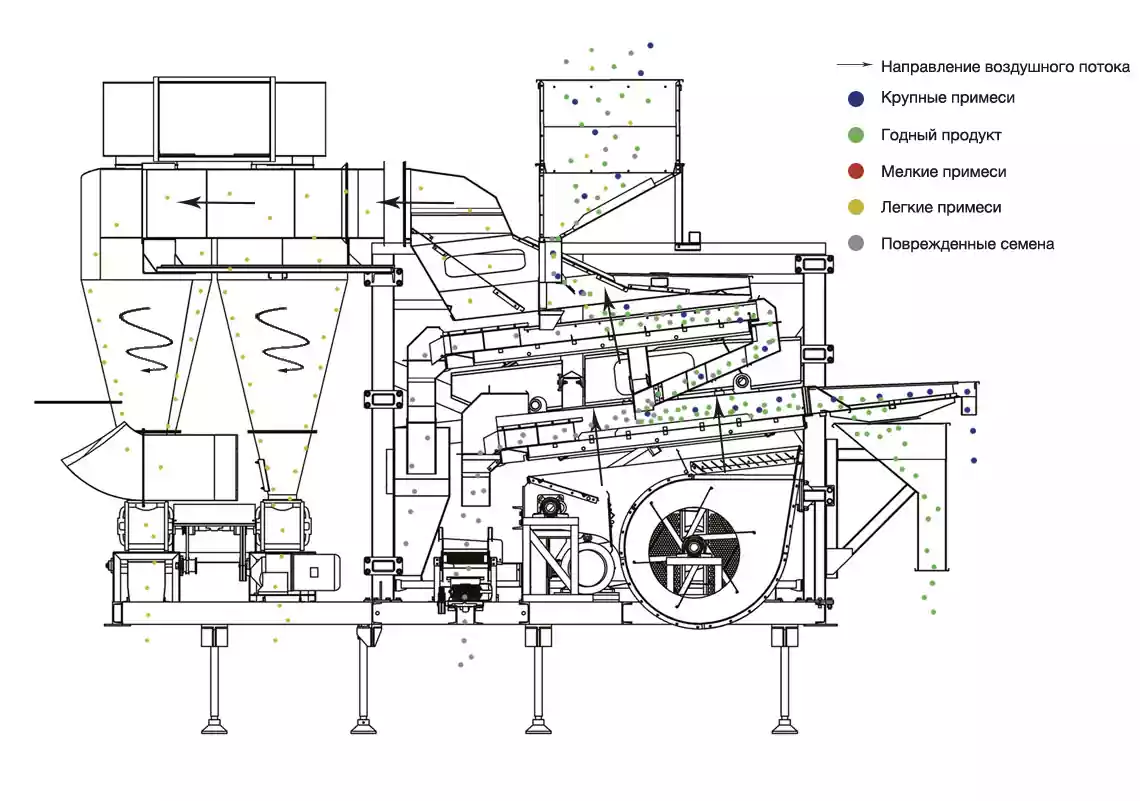 Направление воздушного потока
Крупные примеси
Годный продукт
Мелкие примеси
Легкие примеси
Поврежденные семена