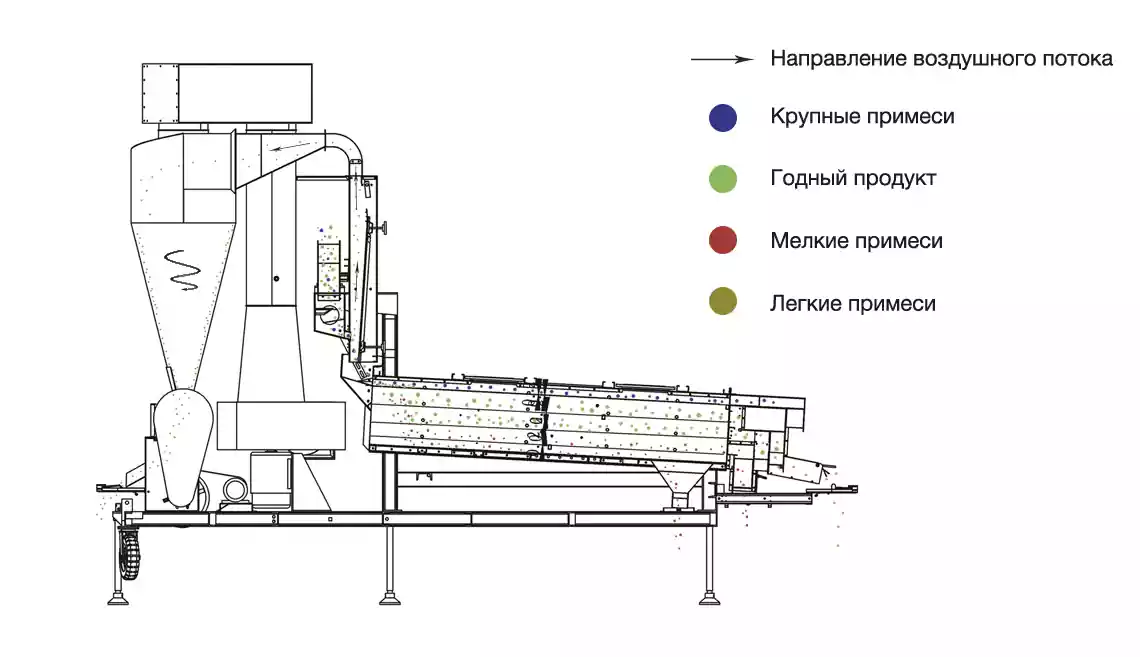 Направление воздушного потока

Крупные примеси

Годный продукт

Мелкие примеси

Легкие примеси