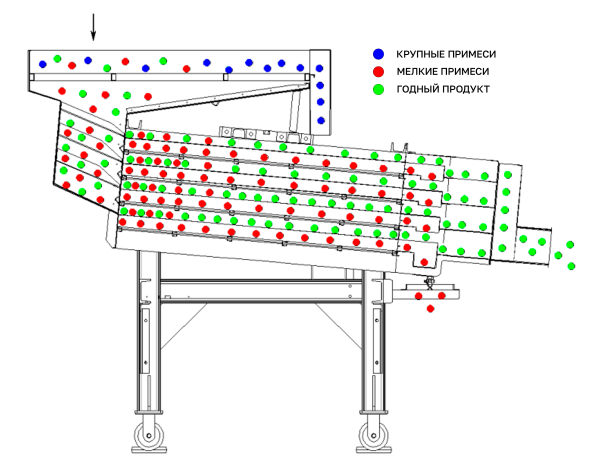 КРУПНЫЕ ПРИМЕСИ
МЕЛКИЕ ПРИМЕСИ
ГОДНЫЙ ПРОДУКТ